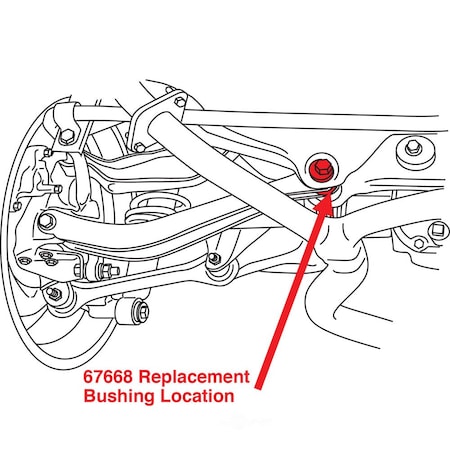 67668 Replacement Bushing Location